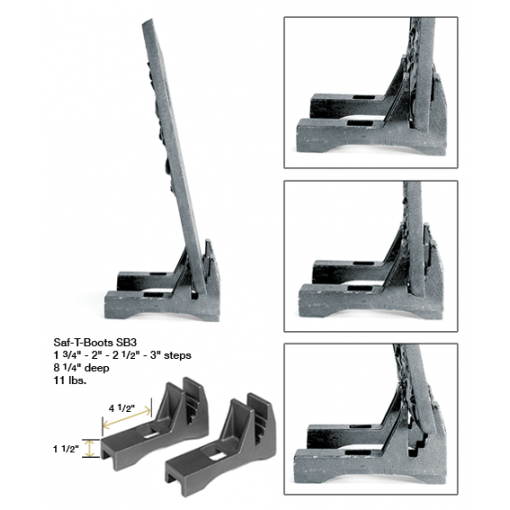 Saf-T-Boots SB3
1 3/4" - 2" - 2 1/2" - 3" steps
8 1/4" deep
11 lbs.

4 1/2"

1 1/2"